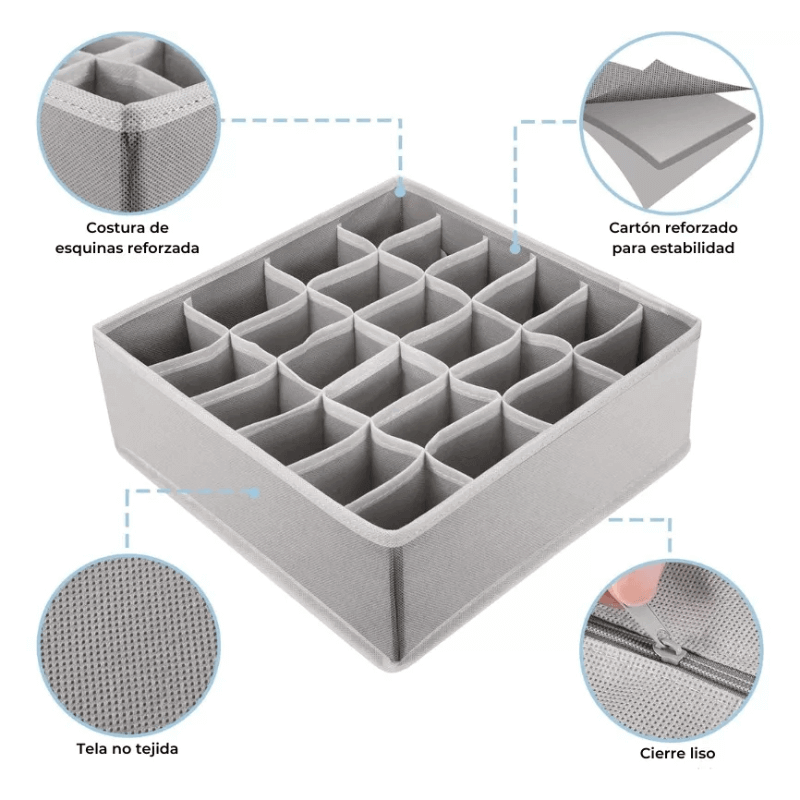 Costura de esquinas reforzada

Cartón reforzado para estabilidad

Tela no tejida

Cierre liso