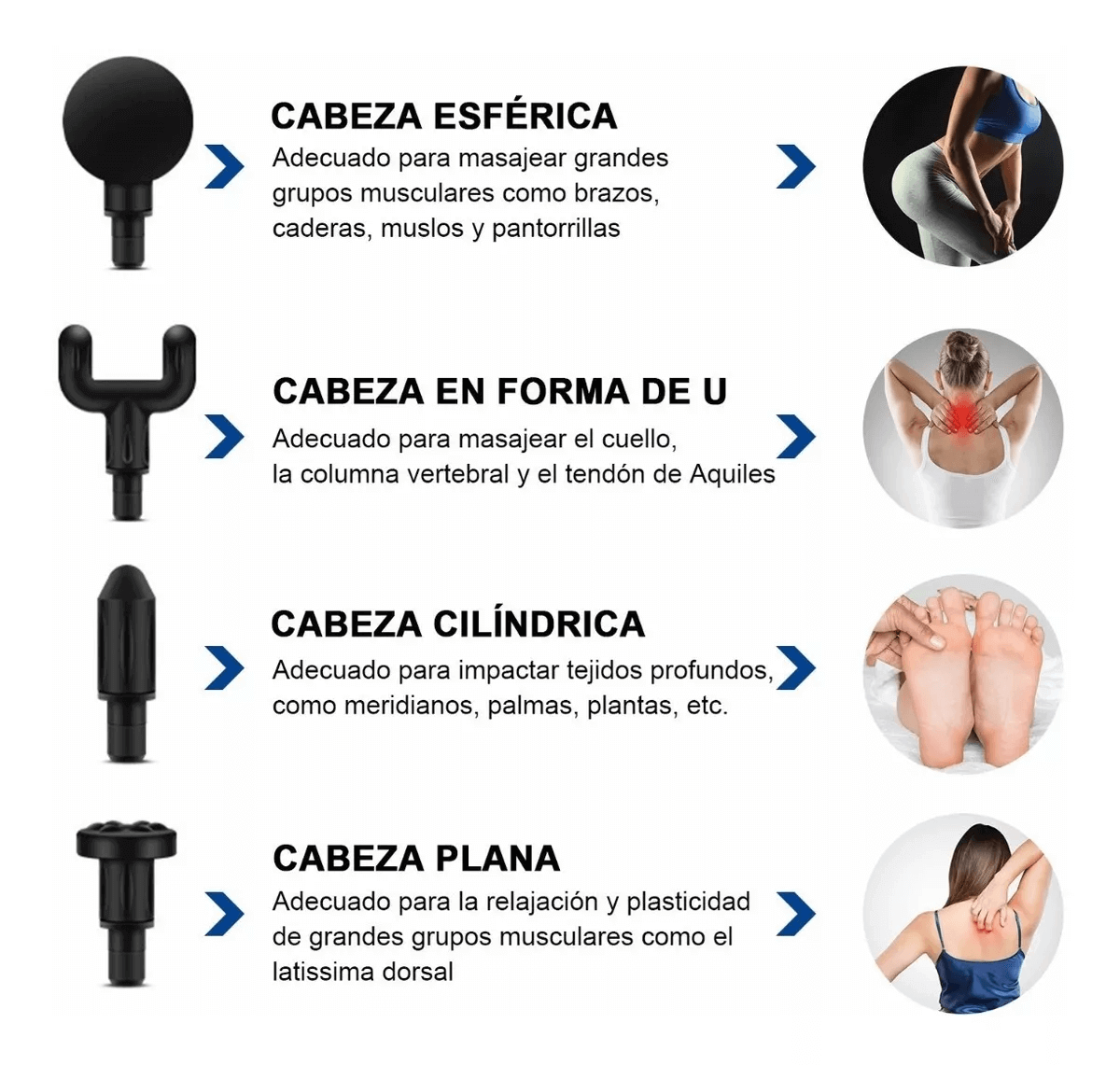 CABEZA ESFÉRICA
Adecuado para masajear grandes grupos musculares como brazos, caderas, muslos y pantorrillas

CABEZA EN FORMA DE U
Adecuado para masajear el cuello, la columna vertebral y el tendón de Aquiles

CABEZA CILÍNDRICA
Adecuado para impactar tejidos profundos, como meridianos, palmas, plantas, etc.

CABEZA PLANA
Adecuado para la relajación y plasticidad de grandes grupos musculares como el latissima dorsal