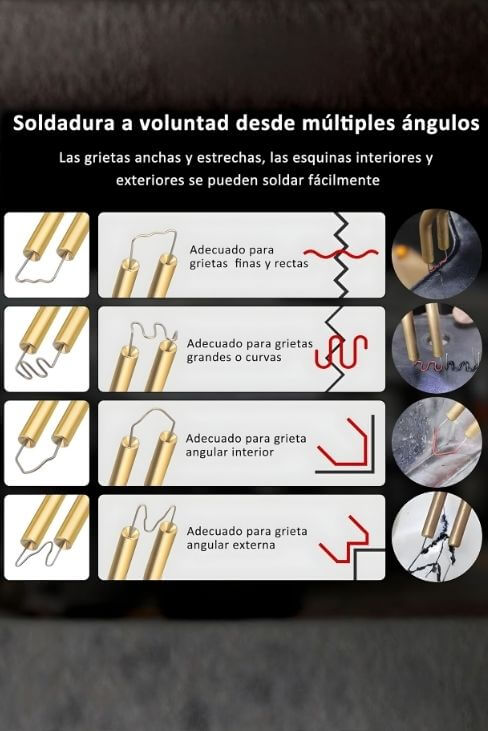 Soldadura a voluntad desde múltiples ángulos

Las grietas anchas y estrechas, las esquinas interiores y exteriores se pueden soldar fácilmente

Adecuado para grietas finas y rectas

Adecuado para grietas grandes o curvas

Adecuado para grieta angular interior

Adecuado para grieta angular externa