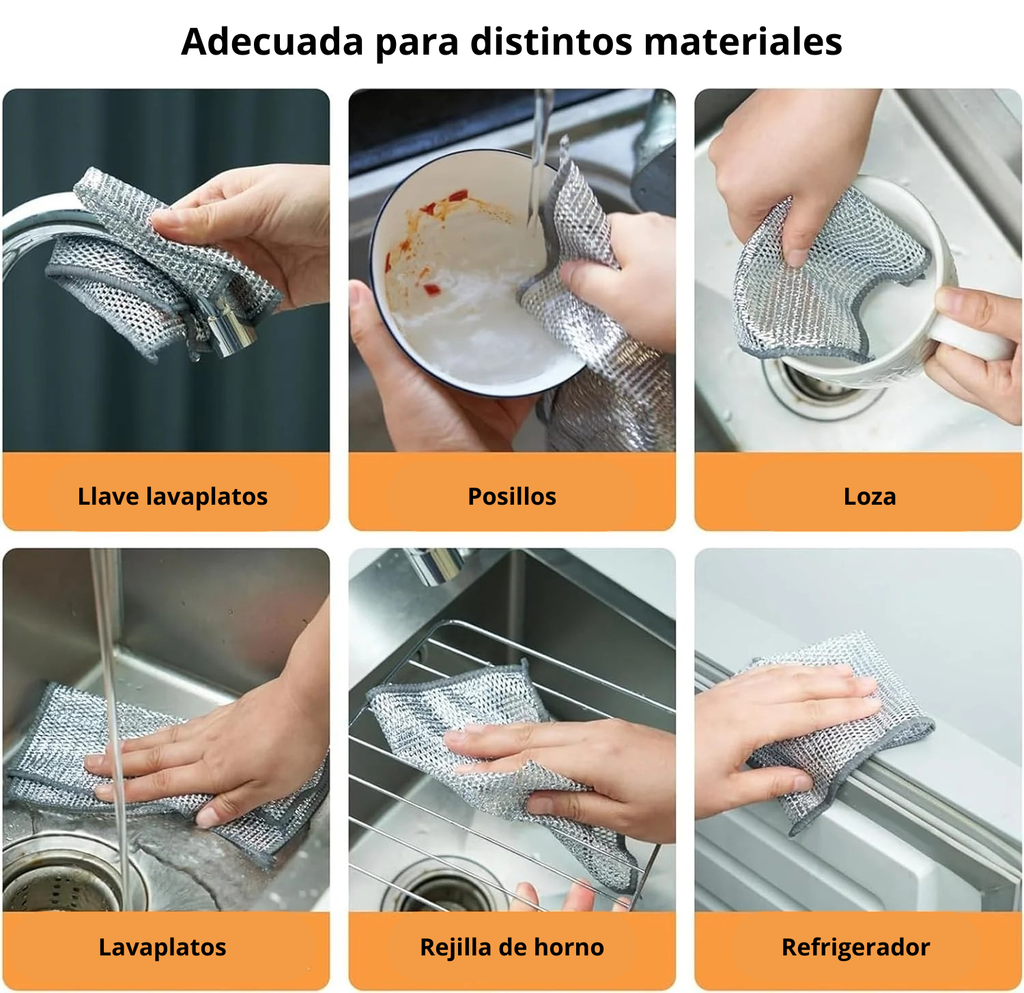 Adecuada para distintos materiales

Llave lavaplatos

Posillos

Loza

Lavaplatos

Rejilla de horno

Refrigerador