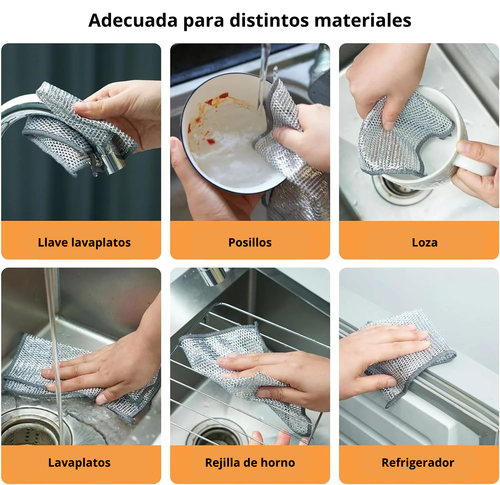 Adecuada para distintos materiales

Llave lavaplatos

Posillos

Loza

Lavaplatos

Rejilla de horno

Refrigerador