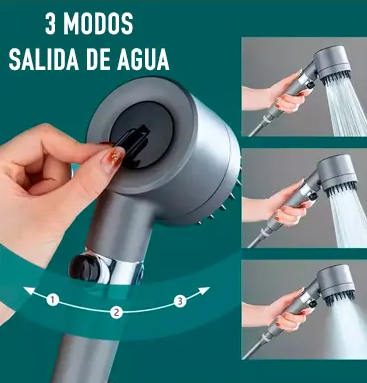 3 MODOS
SALIDA DE AGUA

1
2
3