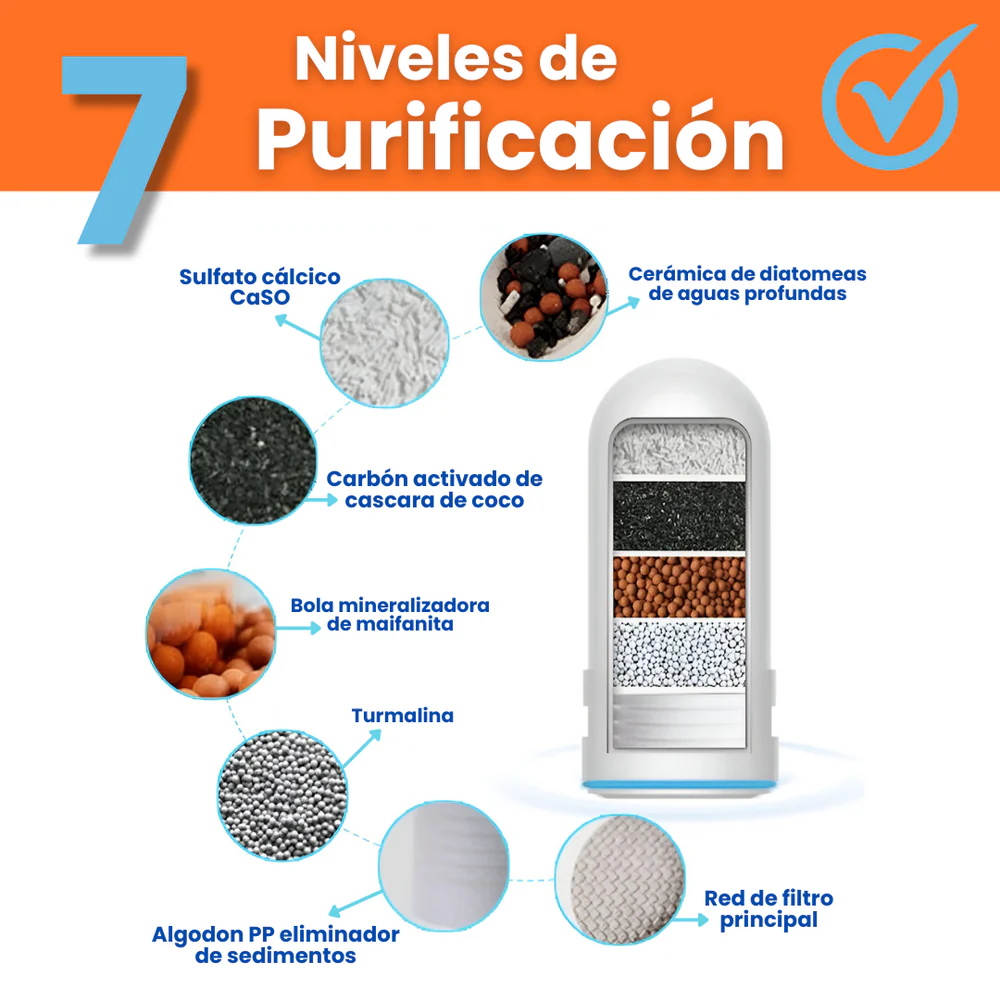 7 Niveles de Purificación

Sulfato cálcico CaSO

Cerámica de diatomeas de aguas profundas

Carbón activado de cascara de coco

Bola mineralizadora de maifanita

Turmalina

Algodon PP eliminador de sedimentos

Red de filtro principal