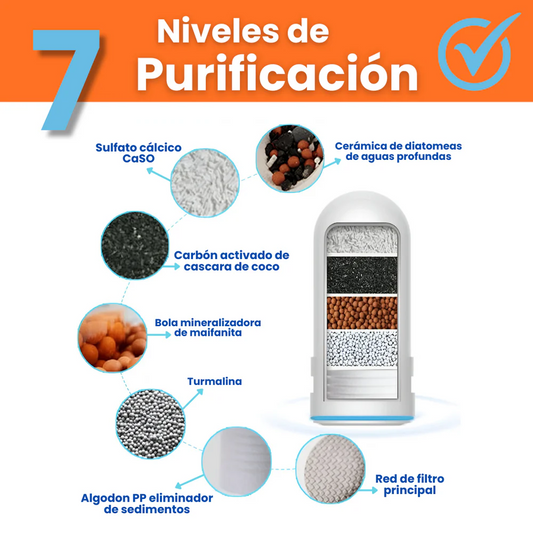 7 Niveles de Purificación

Sulfato cálcico CaSO

Cerámica de diatomeas de aguas profundas

Carbón activado de cascara de coco

Bola mineralizadora de maifanita

Turmalina

Algodon PP eliminador de sedimentos

Red de filtro principal