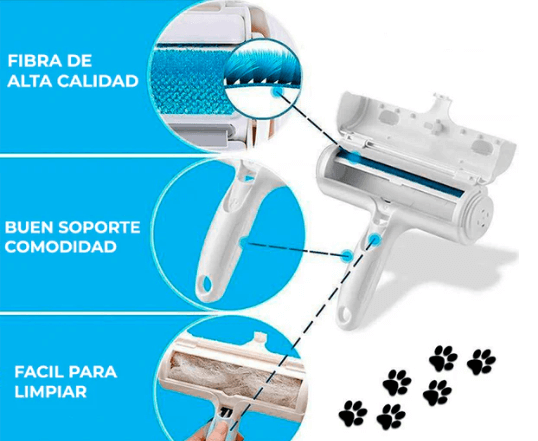 FIBRA DE
ALTA CALIDAD

BUEN SOPORTE
COMODIDAD

FACIL PARA
LIMPIAR