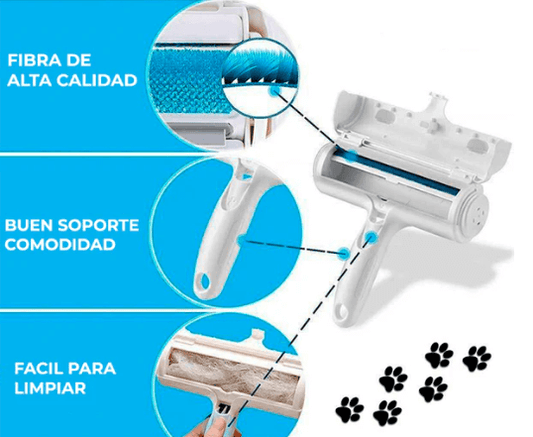 FIBRA DE ALTA CALIDAD

BUEN SOPORTE COMODIDAD

FACIL PARA LIMPIAR